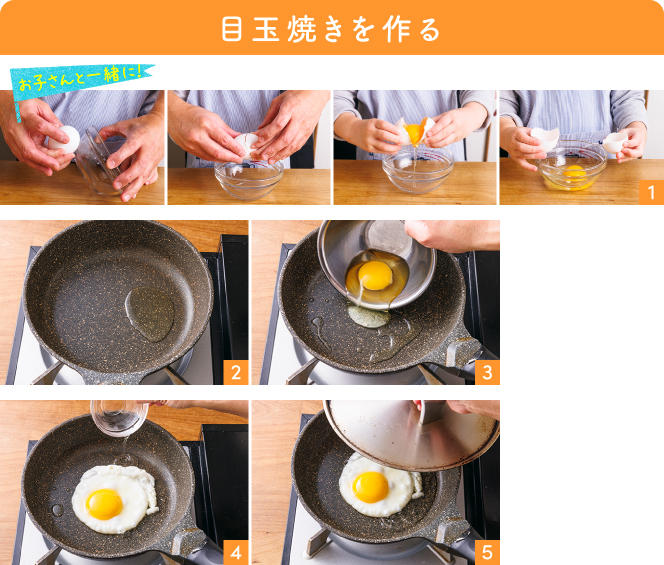 目玉焼きを作る

お子さんと一緒に!

1

2

3

4

5